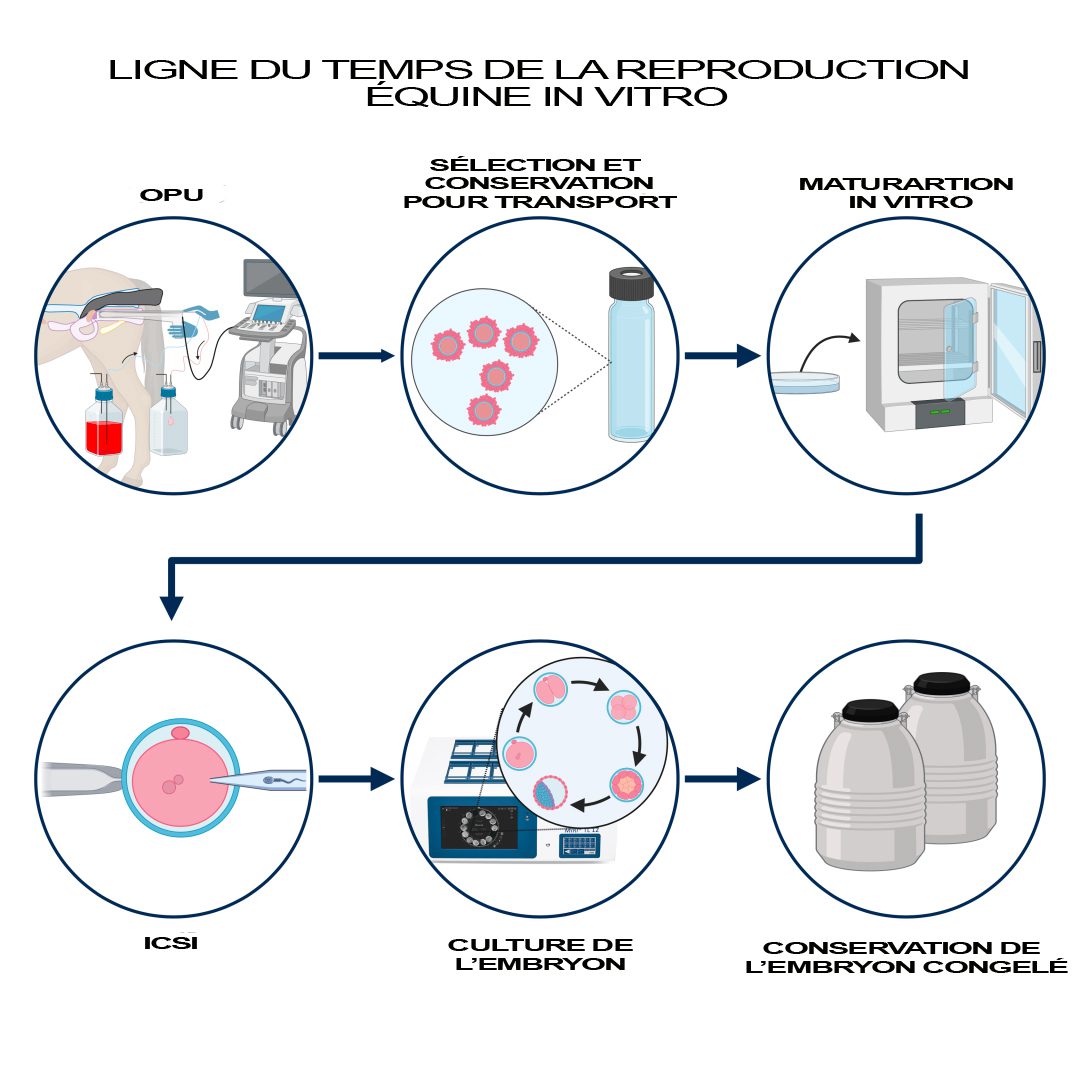 LIGNE DU TEMPS DE LA REPRODUCTION ÉQUINE IN VITRO

OPU

SÉLECTION ET CONSERVATION POUR TRANSPORT

MATURARTION IN VITRO

ICSI

CULTURE DE L'EMBRYON

CONSERVATION DE L'EMBRYON CONGELÉ